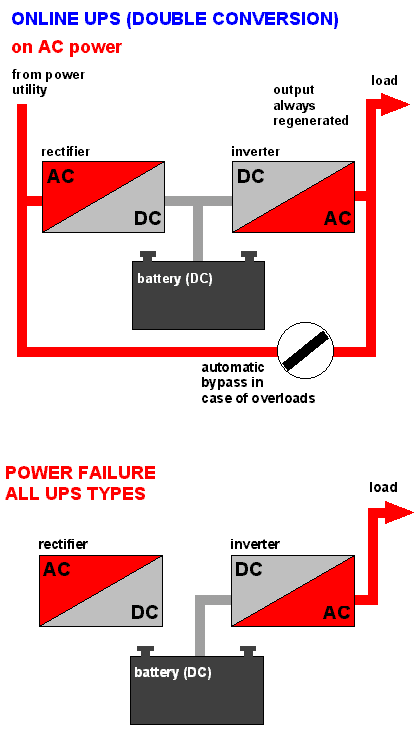 ONLINE UPS (DOUBLE CONVERSION)

on AC power

from power utility

load

output always regenerated

rectifier

AC

DC

inverter

DC

AC

battery (DC)

automatic bypass in case of overloads

POWER FAILURE
ALL UPS TYPES

load

rectifier

AC

DC

inverter

DC

AC

battery (DC)