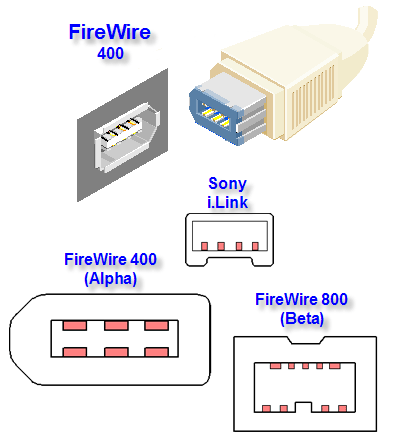 FireWire
400

Sony
i.Link

FireWire 400
(Alpha)

FireWire 800
(Beta)