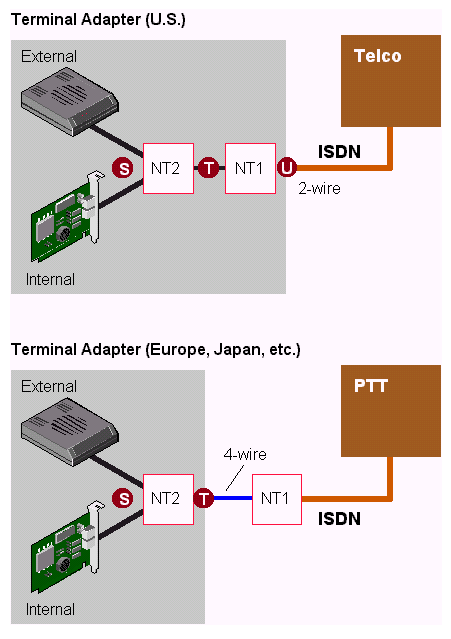 Terminal Adapter (U.S.)

External

Telco

S

NT2

T

NT1

U

ISDN

2-wire

Internal

Terminal Adapter (Europe, Japan, etc.)

External

PTT

4-wire

S

NT2

T

NT1

ISDN

Internal